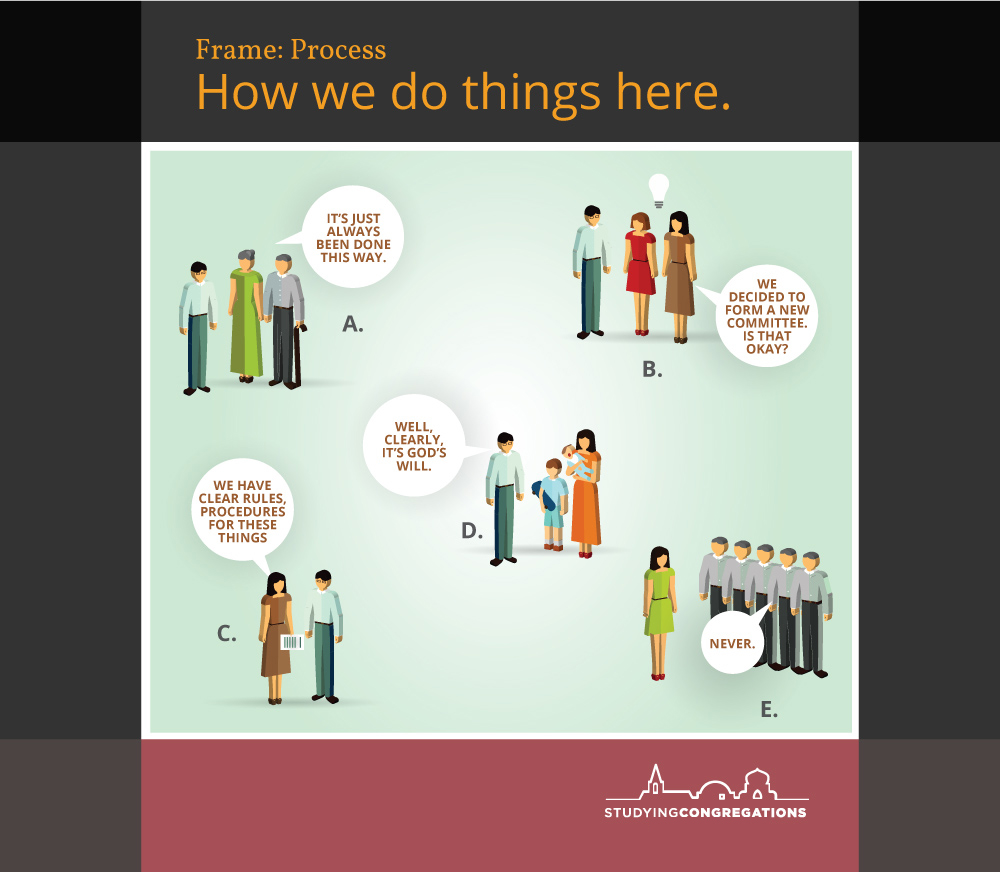 Frame: Process
How we do things here.

IT'S JUST ALWAYS BEEN DONE THIS WAY.

A.

WE DECIDED TO FORM A NEW COMMITTEE. IS THAT OKAY?

B.

WELL, CLEARLY, IT'S GOD'S WILL.

D.

WE HAVE CLEAR RULES, PROCEDURES FOR THESE THINGS

C.

NEVER.

E.

STUDYINGCONGREGATIONS