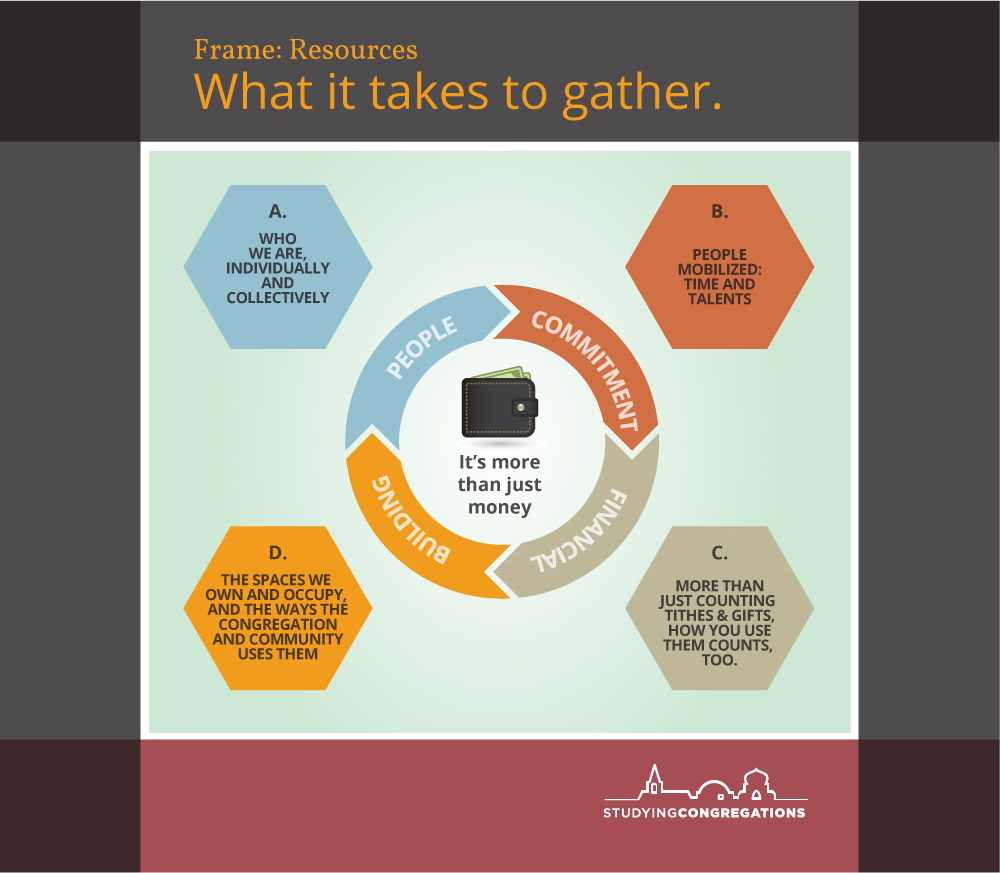 Frame: Resources
What it takes to gather.

A.
WHO WE ARE, INDIVIDUALLY AND COLLECTIVELY

B.
PEOPLE MOBILIZED: TIME AND TALENTS

PEOPLE
COMMITMENT
FINANCIAL
BUILDING

It's more than just money

D.
THE SPACES WE OWN AND OCCUPY, AND THE WAYS THE CONGREGATION AND COMMUNITY USES THEM

C.
MORE THAN JUST COUNTING TITHES & GIFTS, HOW YOU USE THEM COUNTS, TOO.

STUDYINGCONGREGATIONS