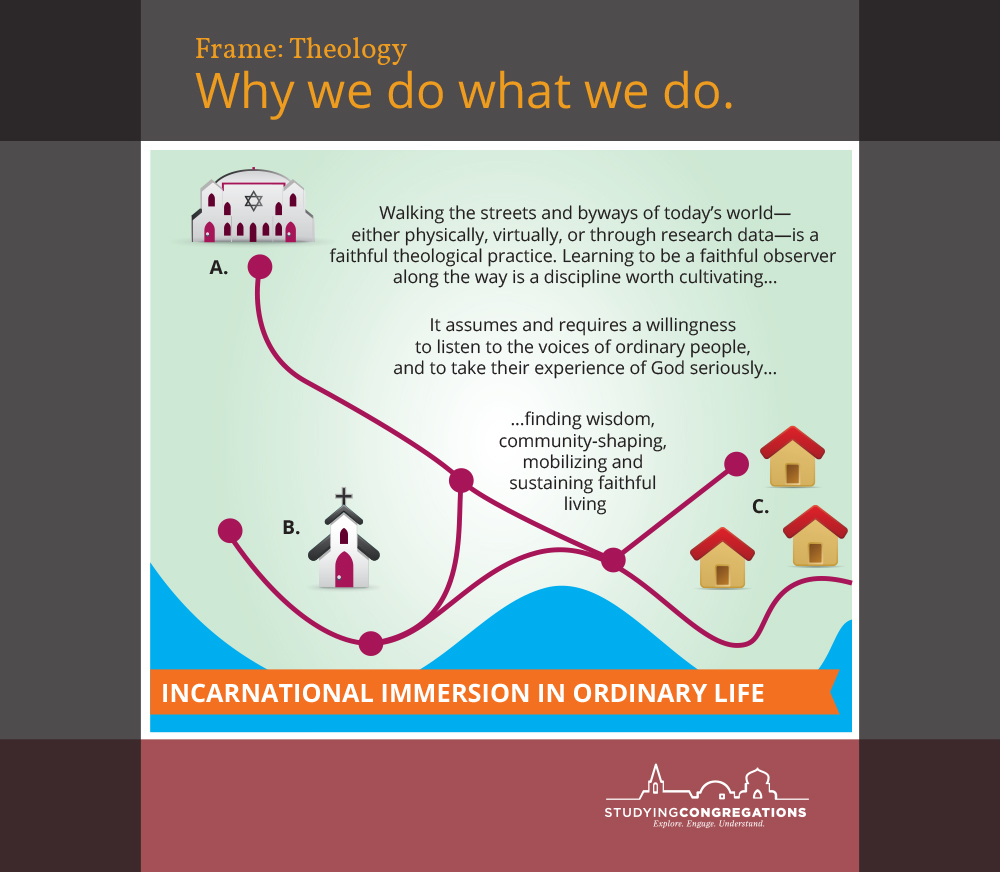 Frame: Theology
Why we do what we do.

A.

Walking the streets and byways of today's world—either physically, virtually, or through research data—is a faithful theological practice. Learning to be a faithful observer along the way is a discipline worth cultivating...

It assumes and requires a willingness to listen to the voices of ordinary people, and to take their experience of God seriously...

...finding wisdom, community-shaping, mobilizing and sustaining faithful living

B.

C.

INCARNATIONAL IMMERSION IN ORDINARY LIFE

STUDYINGCONGREGATIONS
Explore. Engage. Understand.